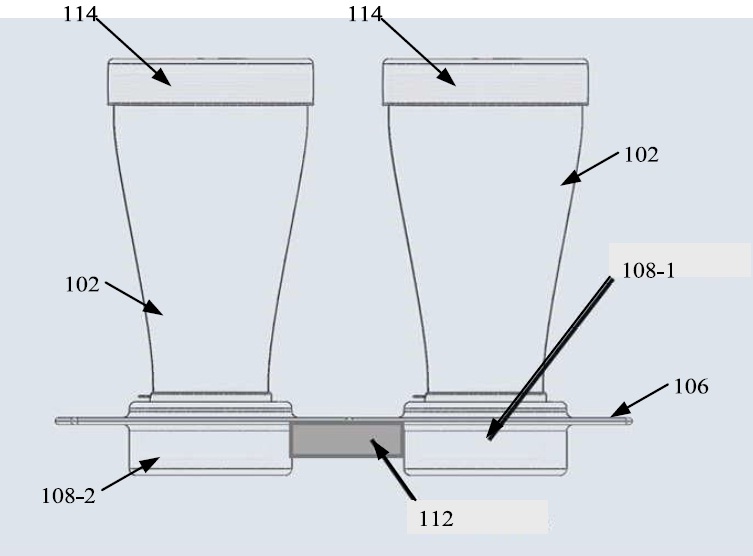 114
114
102
102
108-1
106
108-2
112